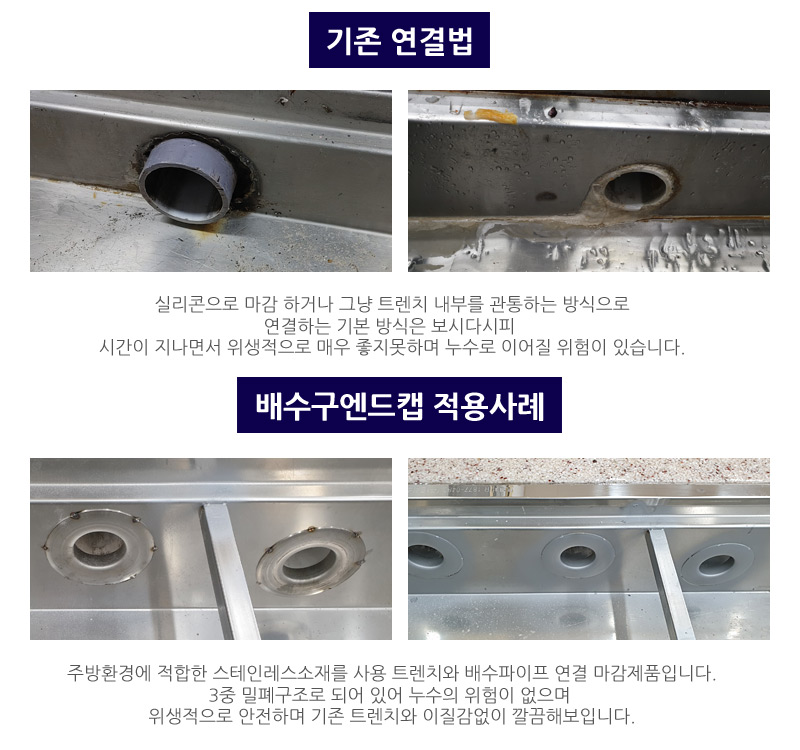 기존 연결법

실리콘으로 마감 하거나 그냥 트렌치 내부를 관통하는 방식으로
연결하는 기본 방식은 보시다시피
시간이 지나면서 위생적으로 매우 좋지못하며 누수로 이어질 위험이 있습니다.

배수구엔드캡 적용사례

주방환경에 적합한 스테인레스소재를 사용 트렌치와 배수파이프 연결 마감제품입니다.
3중 밀폐구조로 되어 있어 누수의 위험이 없으며
위생적으로 안전하며 기존 트렌치와 이질감없이 깔끔해보입니다.